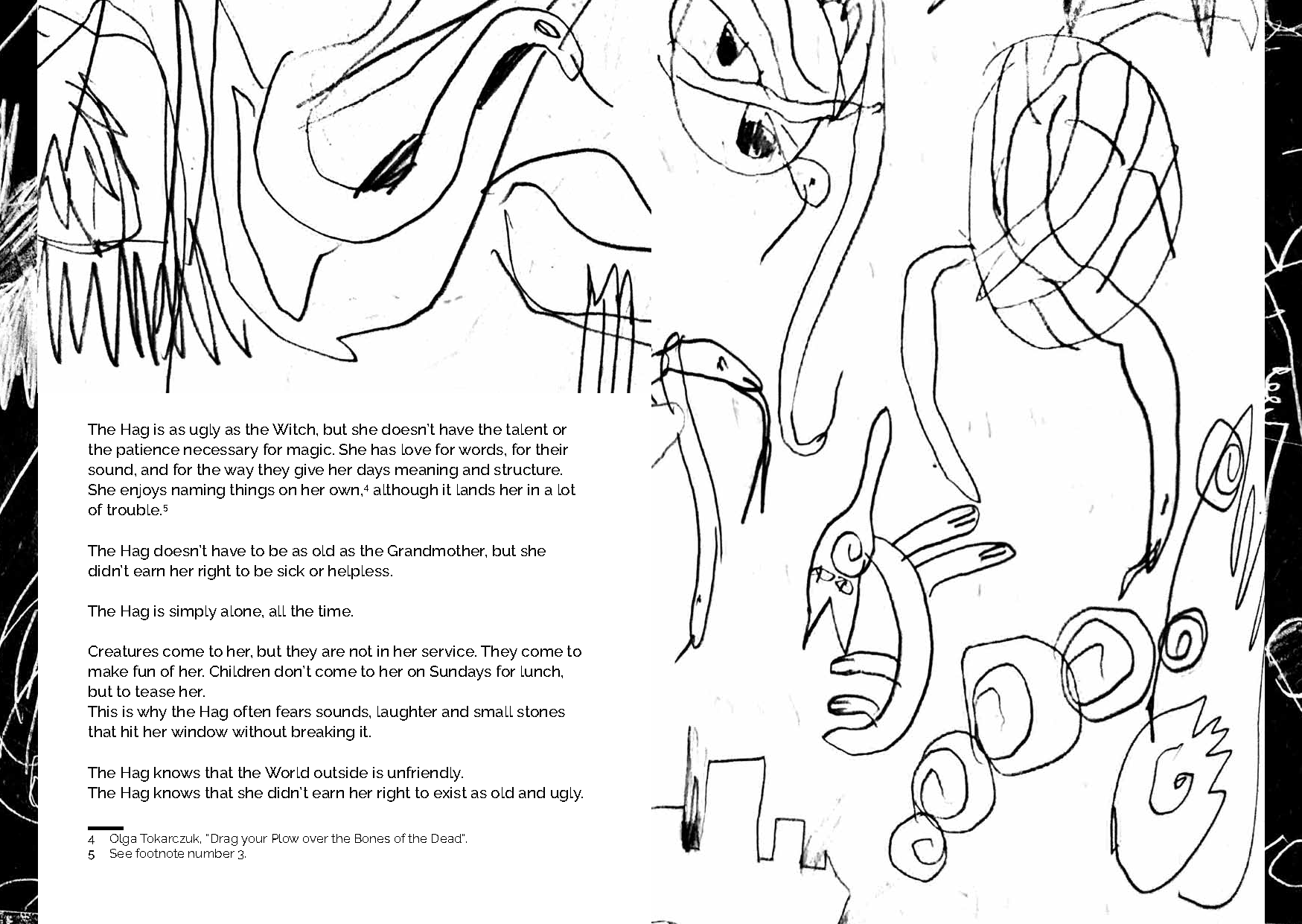 The Hag is as ugly as the Witch, but she doesn't have the talent or the patience necessary for magic. She has love for words, for their sound, and for the way they give her days meaning and structure. She enjoys naming things on her own,$^4$ although it lands her in a lot of trouble.$^5$

The Hag doesn't have to be as old as the Grandmother, but she didn't earn her right to be sick or helpless.

The Hag is simply alone, all the time.

Creatures come to her, but they are not in her service. They come to make fun of her. Children don't come to her on Sundays for lunch, but to tease her.
This is why the Hag often fears sounds, laughter and small stones that hit her window without breaking it.

The Hag knows that the World outside is unfriendly.
The Hag knows that she didn't earn her right to exist as old and ugly.

4 Olga Tokarczuk, "Drag your Plow over the Bones of the Dead".
5 See footnote number 3.